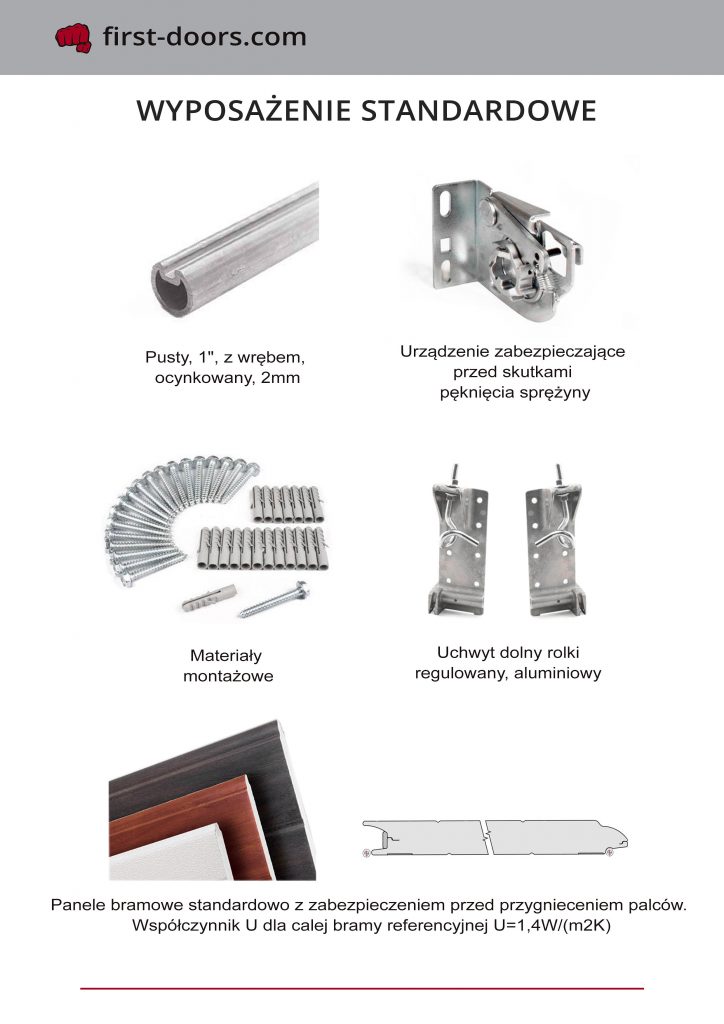 first-doors.com

WYPOSAŻENIE STANDARDOWE

Pusty, 1", z wrębem, ocynkowany, 2mm

Urządzenie zabezpieczające przed skutkami pęknięcia sprężyny

Materiały montażowe

Uchwyt dolny rolki regulowany, aluminiowy

Panele bramowe standardowo z zabezpieczeniem przed przygnieceniem palców. Współczynnik U dla calej bramy referencyjnej U=1,4W/(m2K)